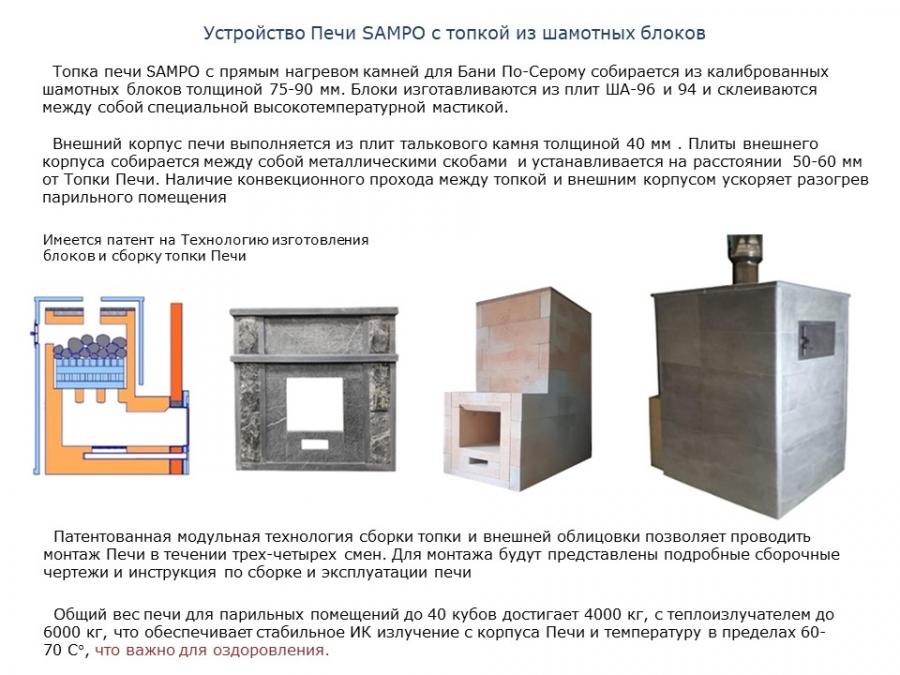 Устройство Печи SAMPO с топкой из шамотных блоков

Топка печи SAMPO с прямым нагревом камней для Бани По-Серому собирается из калиброванных шамотных блоков толщиной 75-90 мм. Блоки изготавливаются из плит ША-96 и 94 и склеиваются между собой специальной высокотемпературной мастикой.

Внешний корпус печи выполняется из плит талькового камня толщиной 40 мм . Плиты внешнего корпуса собирается между собой металлическими скобами и устанавливается на расстоянии 50-60 мм от Топки Печи. Наличие конвекционного прохода между топкой и внешним корпусом ускоряет разогрев парильного помещения

Имеется патент на Технологию изготовления блоков и сборку топки Печи

Патентованная модульная технология сборки топки и внешней облицовки позволяет проводить монтаж Печи в течении трех-четырех смен. Для монтажа будут представлены подробные сборочные чертежи и инструкция по сборке и эксплуатации печи

Общий вес печи для парильных помещений до 40 кубов достигает 4000 кг, с теплоизлучателем до 6000 кг, что обеспечивает стабильное ИК излучение с корпуса Печи и температуру в пределах 60-70 С°, что важно для оздоровления.